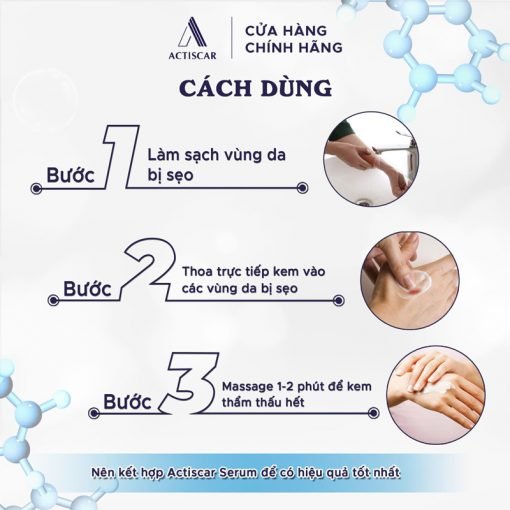 ACTISCAR

CỬA HÀNG CHÍNH HÃNG

CÁCH DÙNG

Bước 1 Làm sạch vùng da bị sẹo

Bước 2 Thoa trực tiếp kem vào các vùng da bị sẹo

Bước 3 Massage 1-2 phút để kem thẩm thấu hết

Nên kết hợp Actiscar Serum để có hiệu quả tốt nhất