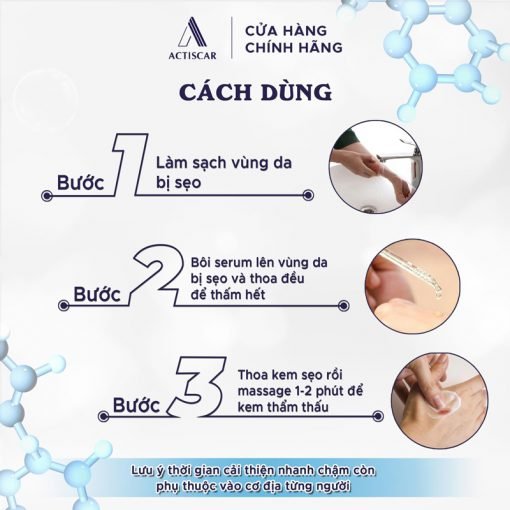 ACTISCAR

CỬA HÀNG CHÍNH HÃNG

CÁCH DÙNG

Bước 1 Làm sạch vùng da bị sẹo

Bước 2 Bôi serum lên vùng da bị sẹo và thoa đều để thấm hết

Bước 3 Thoa kem sẹo rồi massage 1-2 phút để kem thẩm thấu

Lưu ý thời gian cải thiện nhanh chậm còn phụ thuộc vào cơ địa từng người